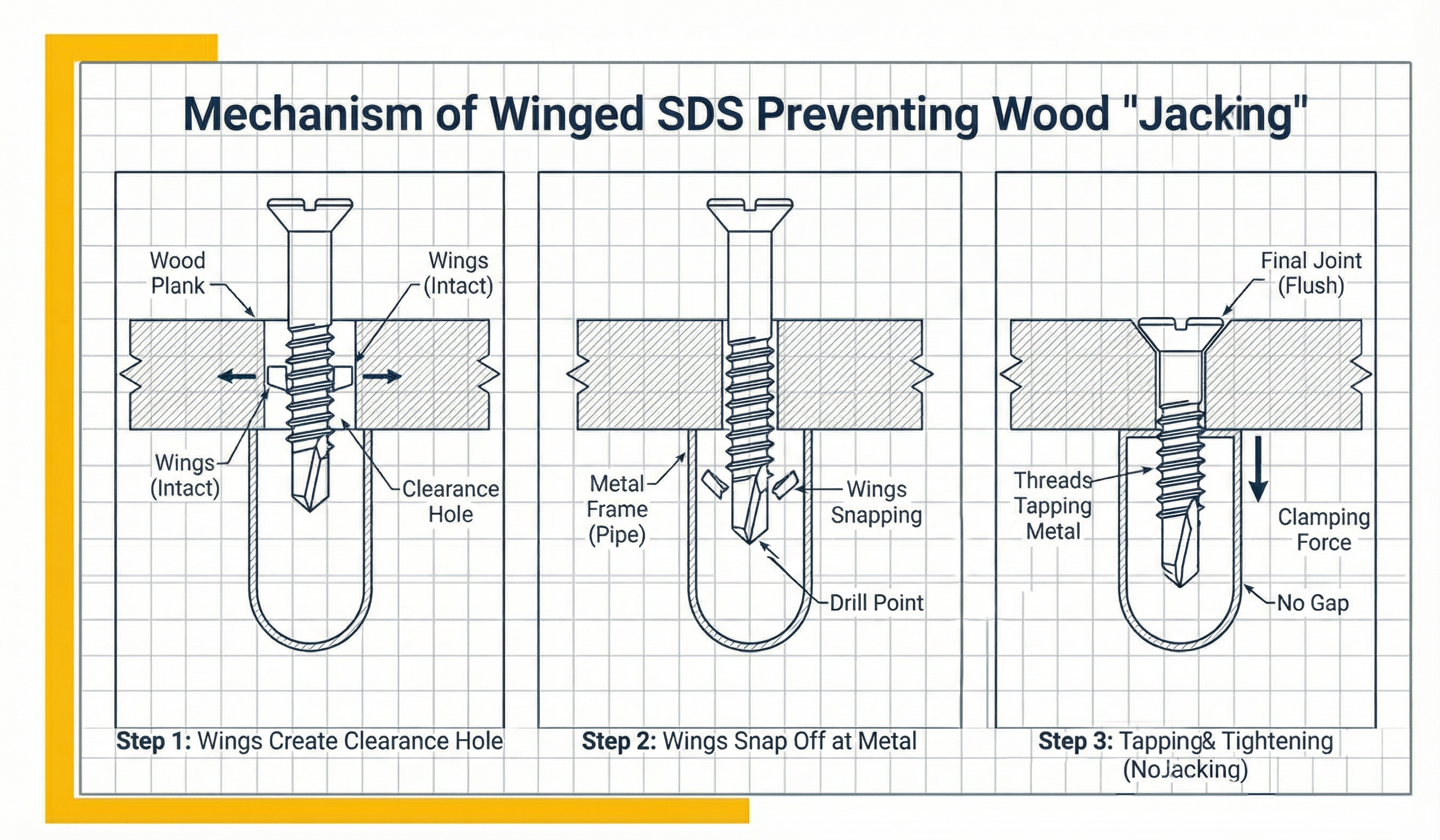 Mechanism of Winged SDS Preventing Wood "Jacking"

Wood Plank

Wings (Intact)

Wings (Intact)

Clearance Hole

Step 1: Wings Create Clearance Hole

Metal Frame (Pipe)

Wings Snapping

Drill Point

Step 2: Wings Snap Off at Metal

Final Joint (Flush)

Threads Tapping Metal

Clamping Force

No Gap

Step 3: Tapping& Tightening (NoJacking)